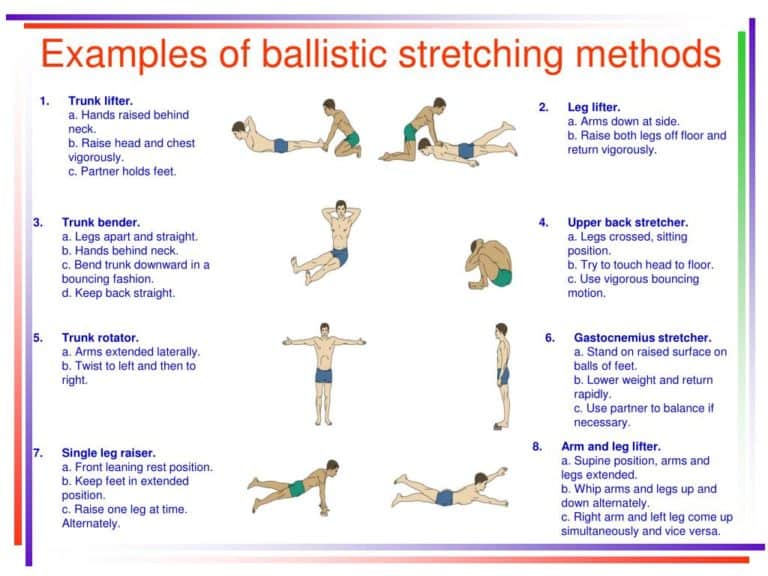 Examples of ballistic stretching methods

1. Trunk lifter.
a. Hands raised behind neck.
b. Raise head and chest vigorously.
c. Partner holds feet.

2. Leg lifter.
a. Arms down at side.
b. Raise both legs off floor and return vigorously.

3. Trunk bender.
a. Legs apart and straight.
b. Hands behind neck.
c. Bend trunk downward in a bouncing fashion.
d. Keep back straight.

4. Upper back stretcher.
a. Legs crossed, sitting position.
b. Try to touch head to floor.
c. Use vigorous bouncing motion.

5. Trunk rotator.
a. Arms extended laterally.
b. Twist to left and then to right.

6. Gastocnemius stretcher.
a. Stand on raised surface on balls of feet.
b. Lower weight and return rapidly.
c. Use partner to balance if necessary.

7. Single leg raiser.
a. Front leaning rest position.
b. Keep feet in extended position.
c. Raise one leg at time. Alternately.

8. Arm and leg lifter.
a. Supine position, arms and legs extended.
b. Whip arms and legs up and down alternately.
c. Right arm and left leg come up simultaneously and vice versa.